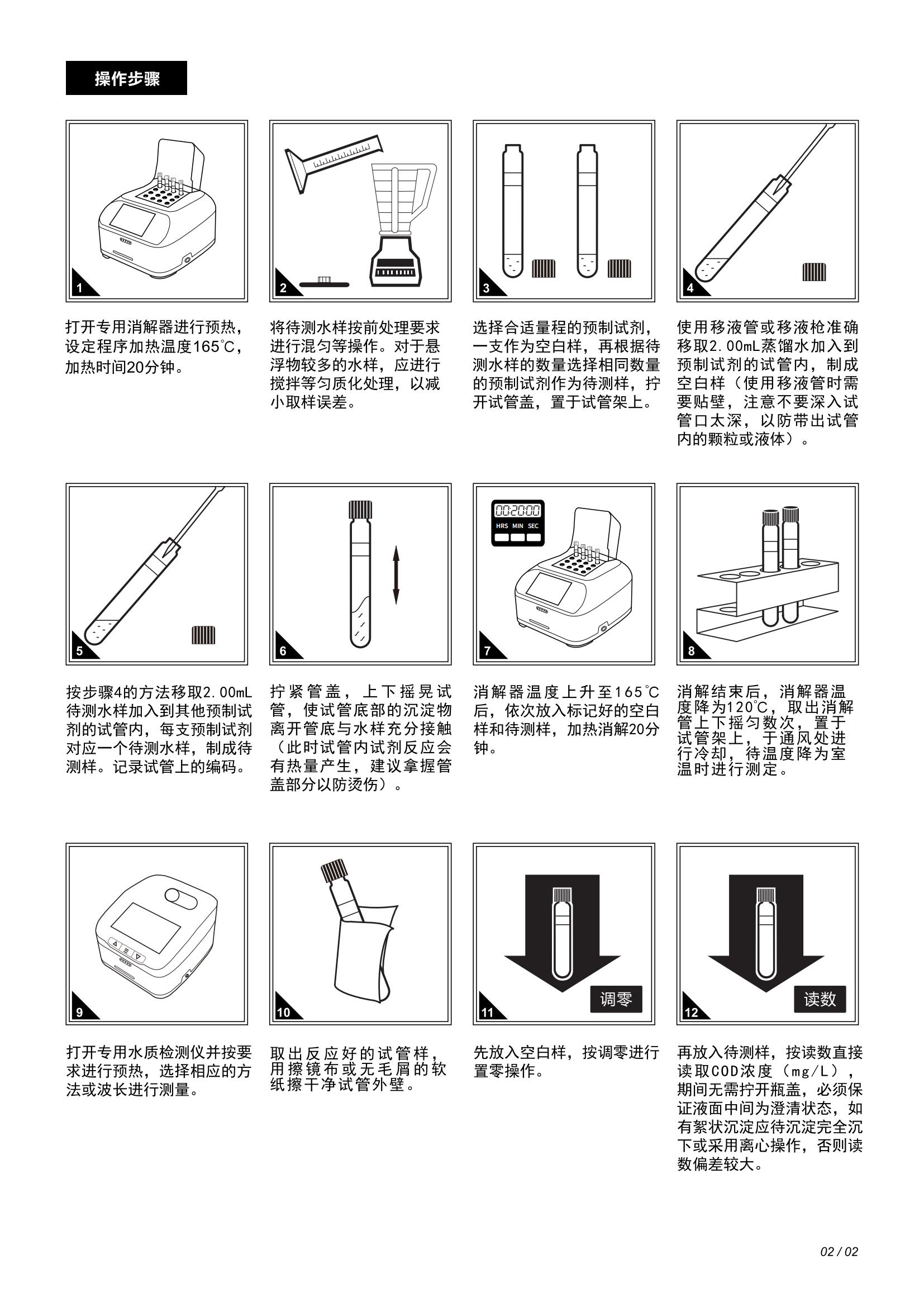 操作步骤

1

打开专用消解器进行预热，设定程序加热温度165℃，加热时间20分钟。

2

将待测水样按前处理要求进行混匀等操作。对于悬浮物较多的水样，应进行搅拌等匀质化处理，以减小取样误差。

3

选择合适量程的预制试剂，一支作为空白样，再根据待测水样的数量选择相同数量的预制试剂作为待测样，拧开试管盖，置于试管架上。

4

使用移液管或移液枪准确移取2.00mL蒸馏水加入到预制试剂的试管内，制成空白样（使用移液管时需要贴壁，注意不要深入试管口太深，以防带出试管内的颗粒或液体）。

5

按步骤4的方法移取2.00mL待测水样加入到其他预制试剂的试管内，每支预制试剂对应一个待测水样，制成待测样。记录试管上的编码。

6

拧紧管盖，上下摇晃试管，使试管底部的沉淀物离开管底与水样充分接触（此时试管内试剂反应会有热量产生，建议拿握管盖部分以防烫伤）。

00:20:00
HRS MIN SEC
7

消解器温度上升至165℃后，依次放入标记好的空白样和待测样，加热消解20分钟。

8

消解结束后，消解器温度降为120℃，取出消解管上下摇匀数次，置于试管架上，于通风处进行冷却，待温度降为室温时进行测定。

9

打开专用水质检测仪并按要求进行预热，选择相应的方法或波长进行测量。

10

取出反应好的试管样，用擦镜布或无毛屑的软纸擦干净试管外壁。

调零
11

先放入空白样，按调零进行置零操作。

读数
12

再放入待测样，按读数直接读取COD浓度（mg/L），期间无需拧开瓶盖，必须保证液面中间为澄清状态，如有絮状沉淀应待沉淀完全沉下或采用离心操作，否则读数偏差较大。

02 / 02